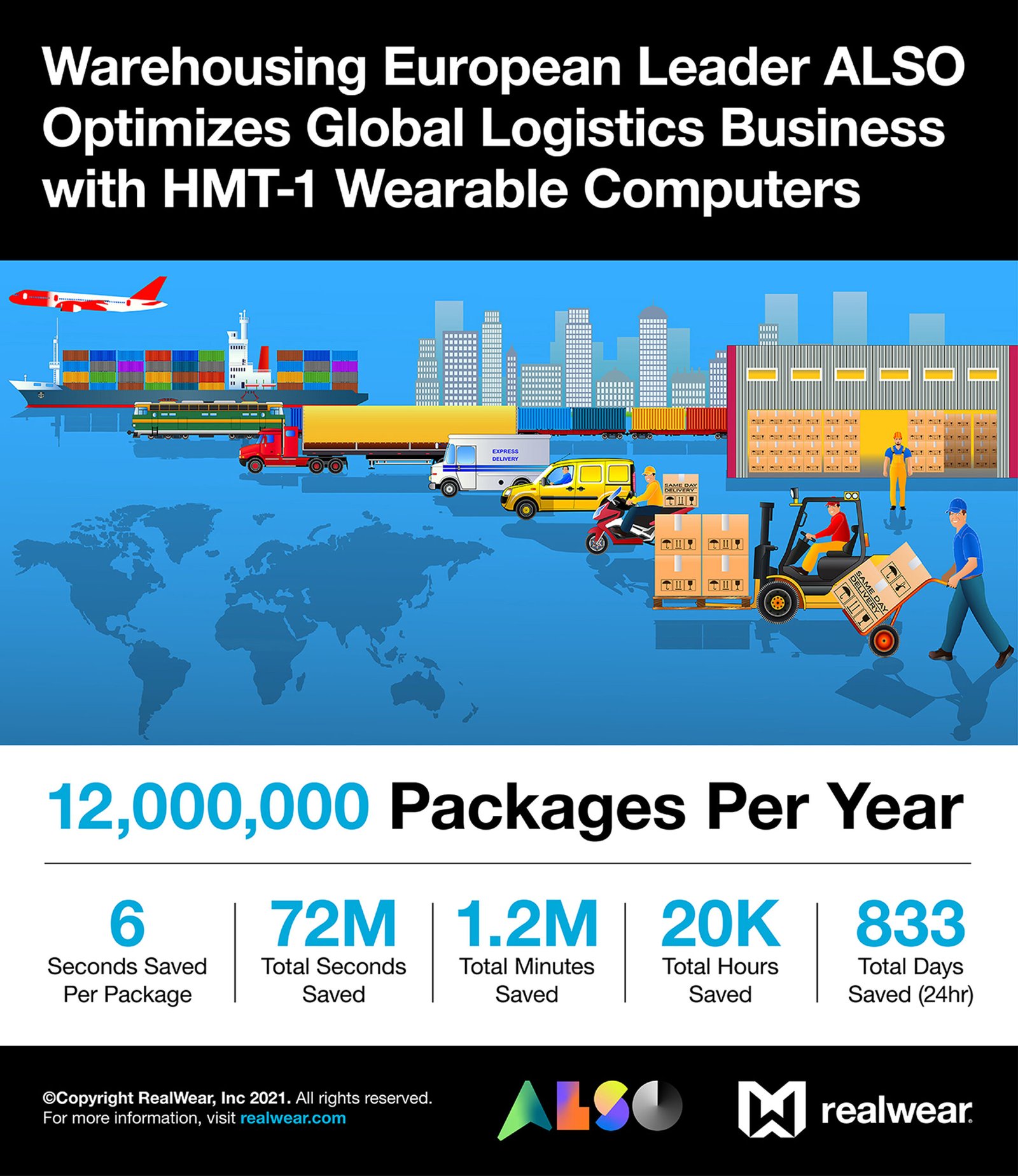 Warehousing European Leader ALSO Optimizes Global Logistics Business with HMT-1 Wearable Computers

EXPRESS DELIVERY

SAME DAY DELIVERY

SAME DAY DELIVERY

12,000,000 Packages Per Year

6
Seconds Saved Per Package

72M
Total Seconds Saved

1.2M
Total Minutes Saved

20K
Total Hours Saved

833
Total Days Saved (24hr)

©Copyright RealWear, Inc 2021. All rights reserved.
For more information, visit realwear.com

ALSO

realwear